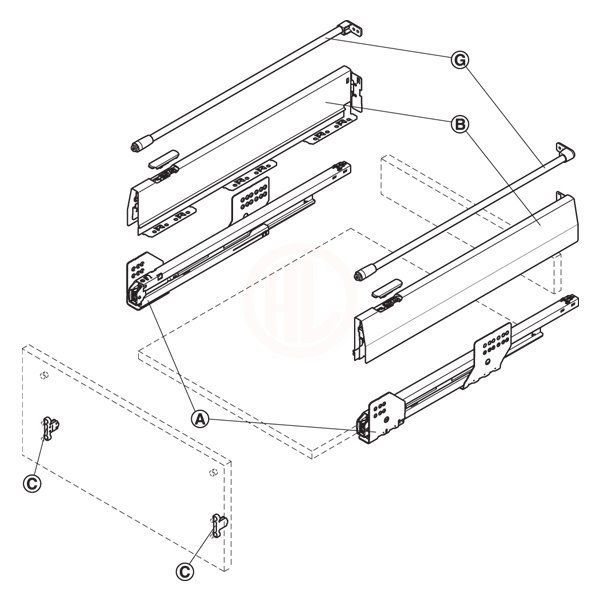 G

B

A

C

C