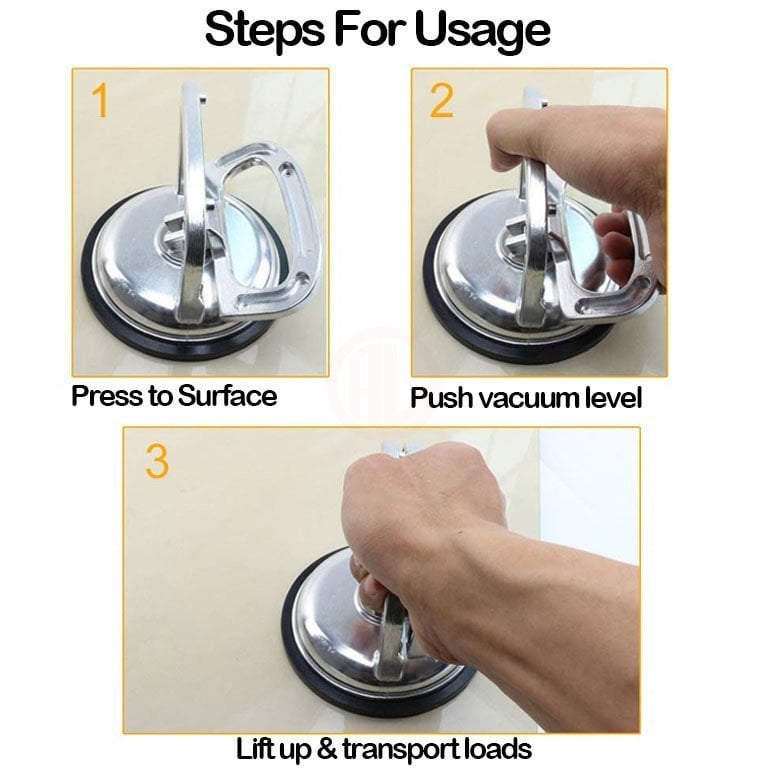 Steps For Usage

1

Press to Surface

2

Push vacuum level

3

Lift up & transport loads